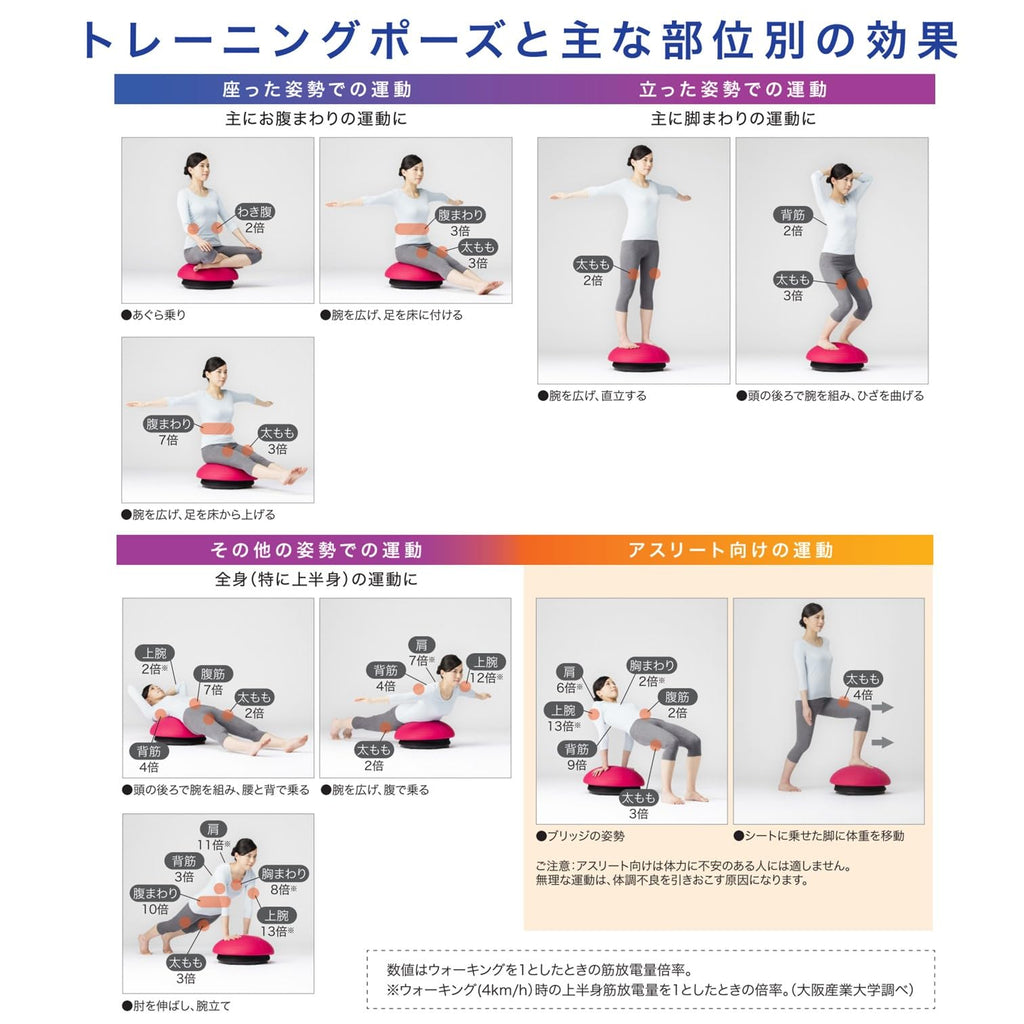 トレーニングポーズと主な部位別の効果

座った姿勢での運動

主にお腹まわりの運動に

わき腹
2倍

●あぐら乗り

腹まわり
3倍
太もも
3倍

●腕を広げ、足を床に付ける

腹まわり
7倍
太もも
3倍

●腕を広げ、足を床から上げる

立った姿勢での運動

主に脚まわりの運動に

太もも
2倍

●腕を広げ、直立する

背筋
2倍
太もも
3倍

●頭の後ろで腕を組み、ひざを曲げる

その他の姿勢での運動

全身(特に上半身)の運動に

上腕
2倍※
腹筋
7倍
太もも
2倍
背筋
4倍

●頭の後ろで腕を組み、腰と背で乗る

肩
7倍※
背筋
4倍
上腕
12倍※
太もも
2倍

●腕を広げ、腹で乗る

肩
11倍※
背筋
3倍
胸まわり
8倍※
腹まわり
10倍
上腕
13倍※
太もも
3倍

●肘を伸ばし、腕立て

アスリート向けの運動

肩
6倍※
胸まわり
2倍※
腹筋
2倍
上腕
13倍※
背筋
9倍
太もも
3倍

●ブリッジの姿勢

太もも
4倍

●シートに乗せた脚に体重を移動

ご注意:アスリート向けは体力に不安のある人には適しません。
無理な運動は、体調不良を引きおこす原因になります。

数値はウォーキングを1としたときの筋放電量倍率。
※ウォーキング(4km/h)時の上半身筋放電量を1としたときの倍率。(大阪産業大学調べ)